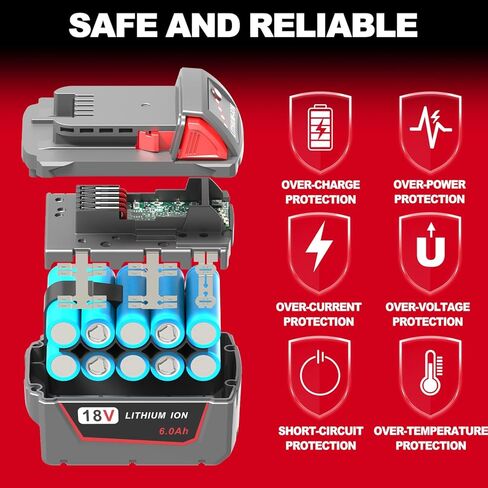 SAFE AND RELIABLE

OVER-CHARGE PROTECTION

OVER-POWER PROTECTION

OVER-CURRENT PROTECTION

OVER-VOLTAGE PROTECTION

SHORT-CIRCUIT PROTECTION

OVER-TEMPERATURE PROTECTION

18V LITHIUM ION
6.0Ah