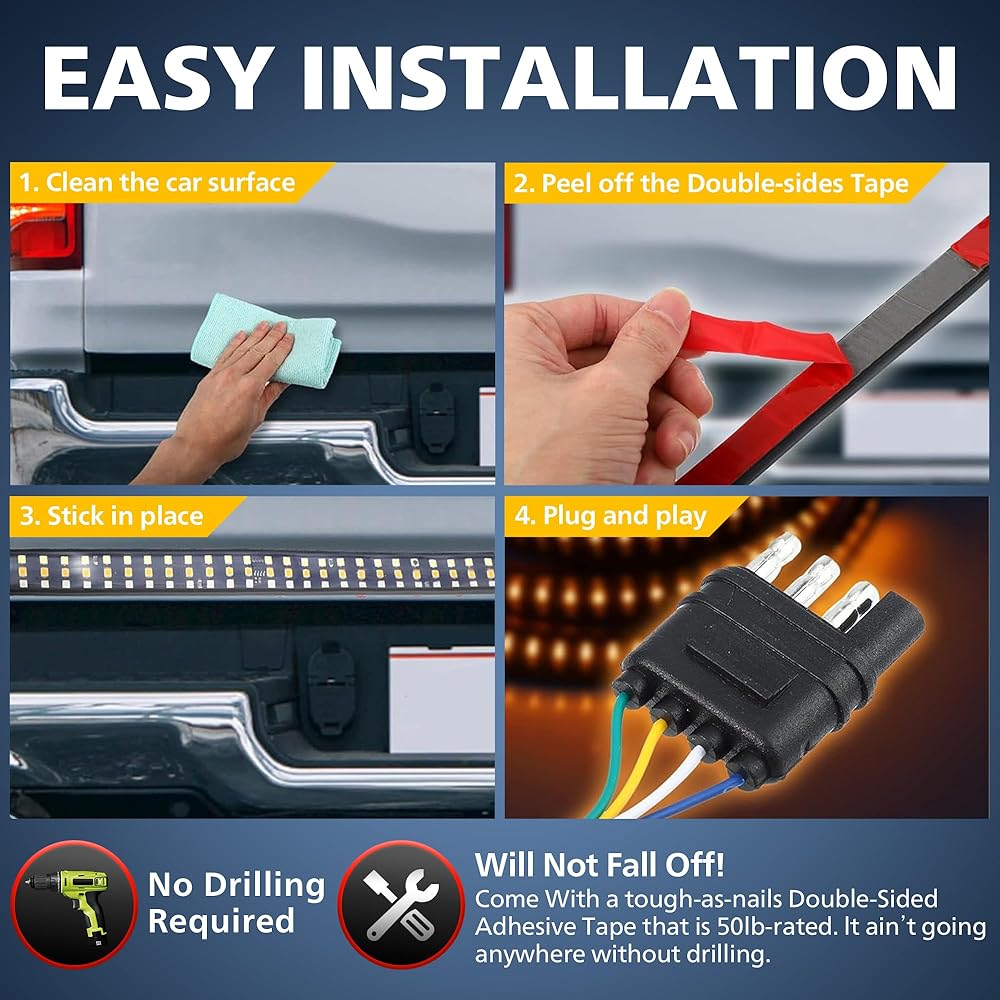 EASY INSTALLATION

1. Clean the car surface

2. Peel off the Double-sides Tape

3. Stick in place

4. Plug and play

No Drilling Required

Will Not Fall Off!
Come With a tough-as-nails Double-Sided Adhesive Tape that is 50lb-rated. It ain't going anywhere without drilling.