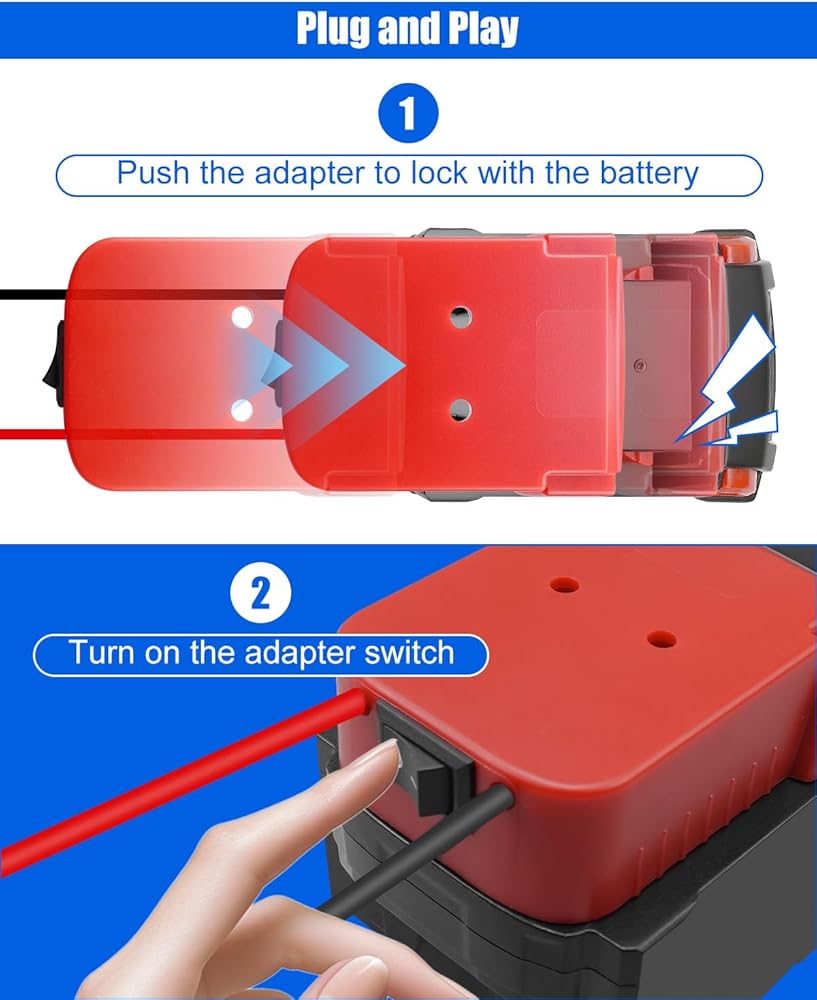 Plug and Play

1

Push the adapter to lock with the battery

2

Turn on the adapter switch