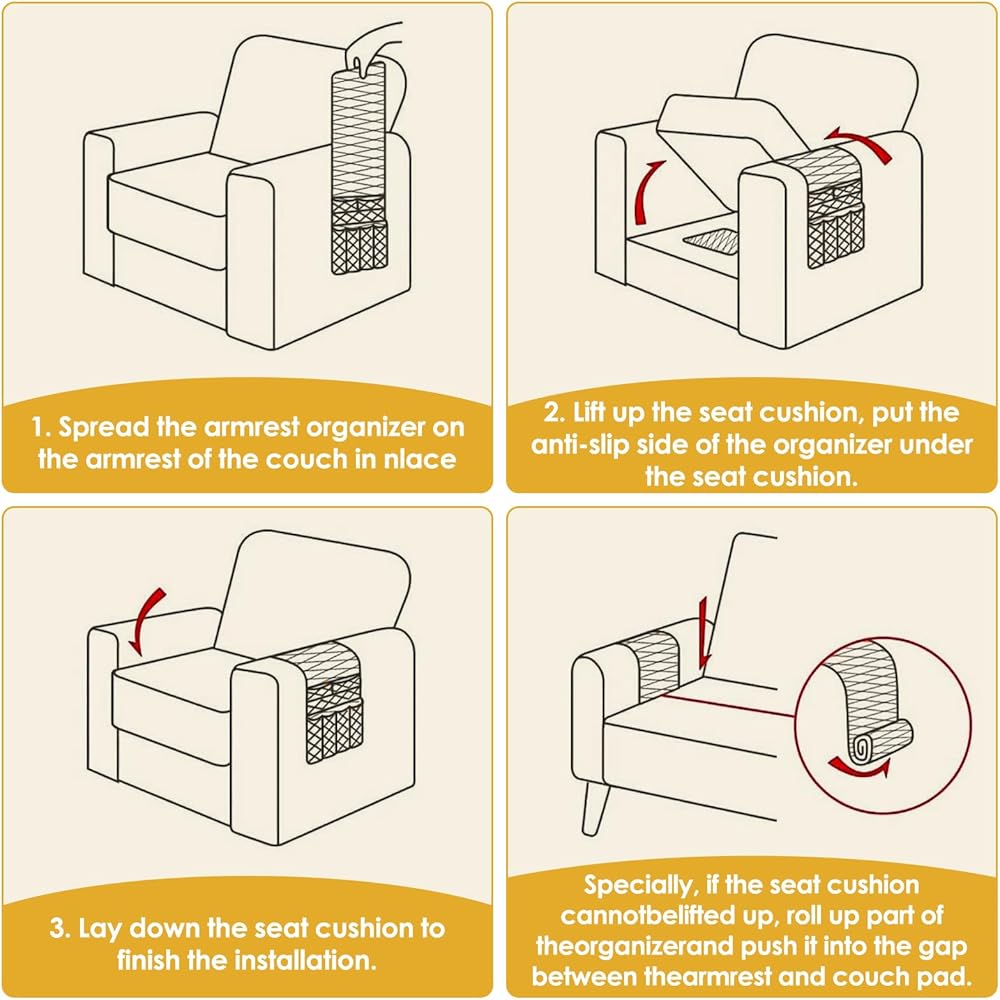 1. Spread the armrest organizer on the armrest of the couch in nlace

2. Lift up the seat cushion, put the anti-slip side of the organizer under the seat cushion.

3. Lay down the seat cushion to finish the installation.

Specially, if the seat cushion cannotbelifted up, roll up part of theorganizerand push it into the gap between thearmrest and couch pad.