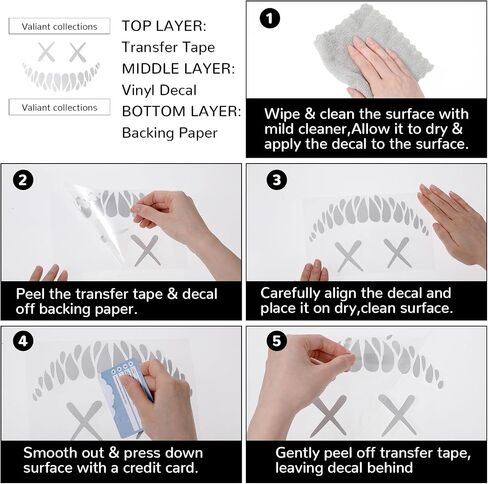 Valiant collections

Valiant collections

TOP LAYER:
Transfer Tape
MIDDLE LAYER:
Vinyl Decal
BOTTOM LAYER:
Backing Paper

1
Wipe & clean the surface with mild cleaner,Allow it to dry & apply the decal to the surface.

2
Peel the transfer tape & decal off backing paper.

3
Carefully align the decal and place it on dry,clean surface.

4
Smooth out & press down surface with a credit card.

5
Gently peel off transfer tape, leaving decal behind