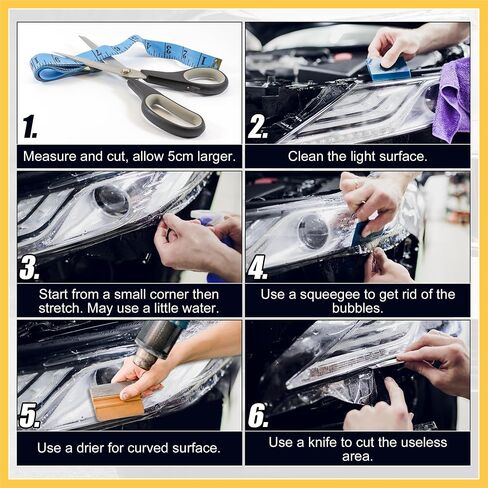 1.
Measure and cut, allow 5cm larger.

2.
Clean the light surface.

3.
Start from a small corner then stretch. May use a little water.

4.
Use a squeegee to get rid of the bubbles.

5.
Use a drier for curved surface.

6.
Use a knife to cut the useless area.