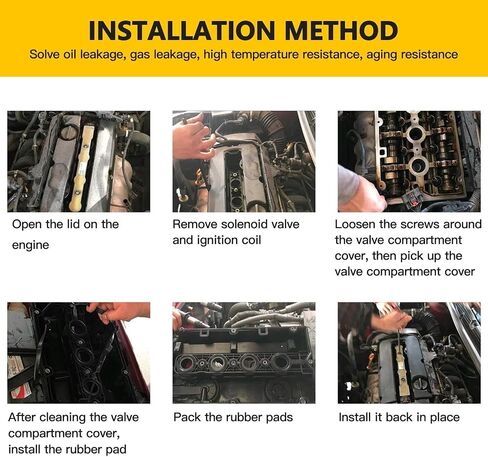 INSTALLATION METHOD

Solve oil leakage, gas leakage, high temperature resistance, aging resistance

Open the lid on the engine

Remove solenoid valve and ignition coil

Loosen the screws around the valve compartment cover, then pick up the valve compartment cover

After cleaning the valve compartment cover, install the rubber pad

Pack the rubber pads

Install it back in place