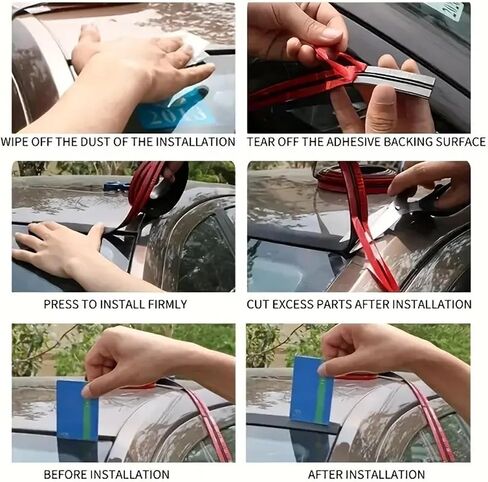 WIPE OFF THE DUST OF THE INSTALLATION

TEAR OFF THE ADHESIVE BACKING SURFACE

PRESS TO INSTALL FIRMLY

CUT EXCESS PARTS AFTER INSTALLATION

BEFORE INSTALLATION

AFTER INSTALLATION