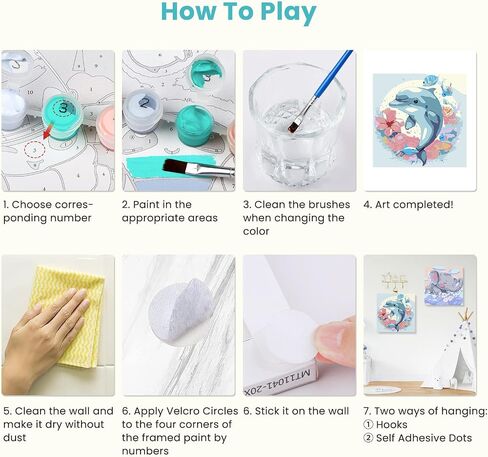 How To Play

10

3

3

2

3

1. Choose corresponding number

2. Paint in the appropriate areas

3. Clean the brushes when changing the color

4. Art completed!

MT11041-20X

5. Clean the wall and make it dry without dust

6. Apply Velcro Circles to the four corners of the framed paint by numbers

6. Stick it on the wall

7. Two ways of hanging:
① Hooks
② Self Adhesive Dots