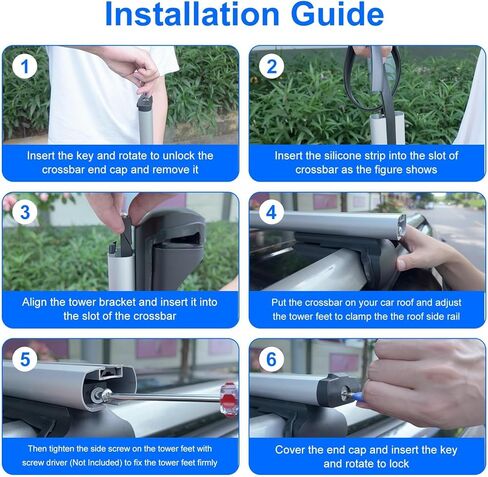 Installation Guide

1

Insert the key and rotate to unlock the crossbar end cap and remove it

2

Insert the silicone strip into the slot of crossbar as the figure shows

3

Align the tower bracket and insert it into the slot of the crossbar

4

Put the crossbar on your car roof and adjust the tower feet to clamp the the roof side rail

5

Then tighten the side screw on the tower feet with screw driver (Not Included) to fix the tower feet firmly

6

Cover the end cap and insert the key and rotate to lock