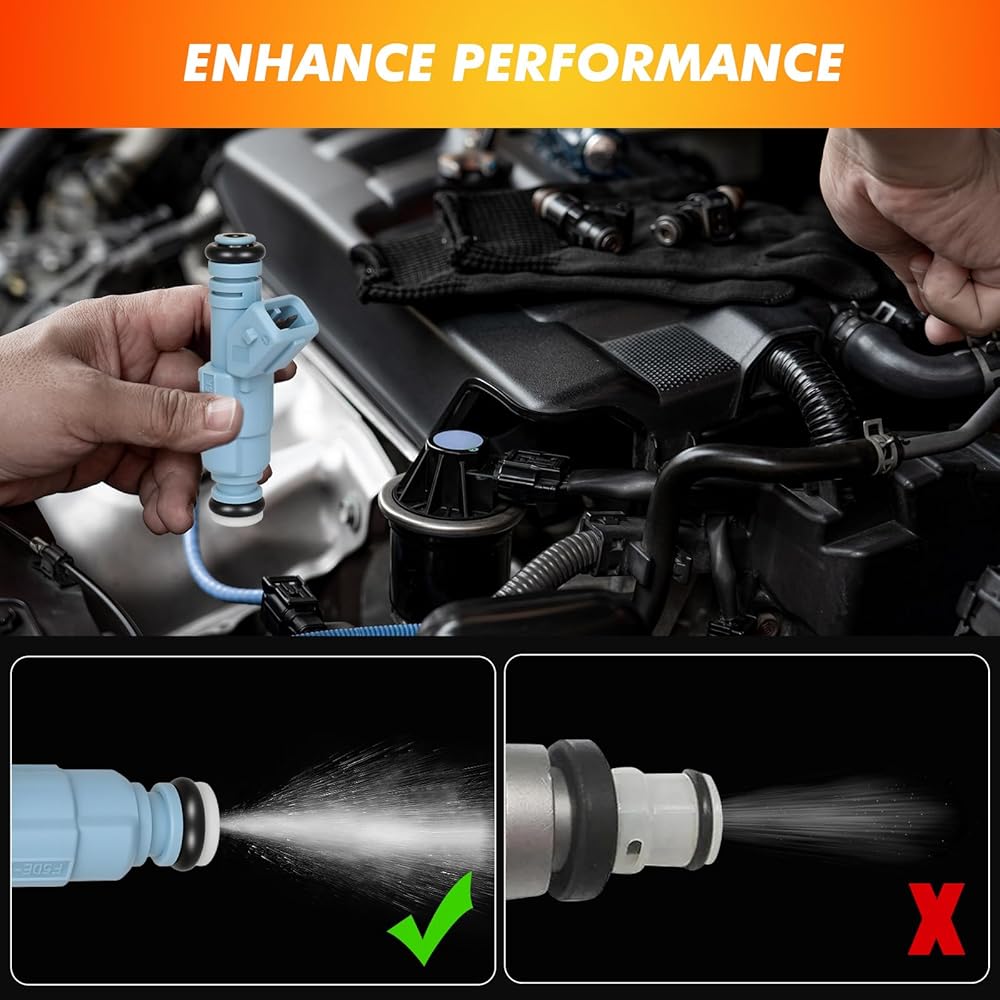 ENHANCE PERFORMANCE

F5DE-

X