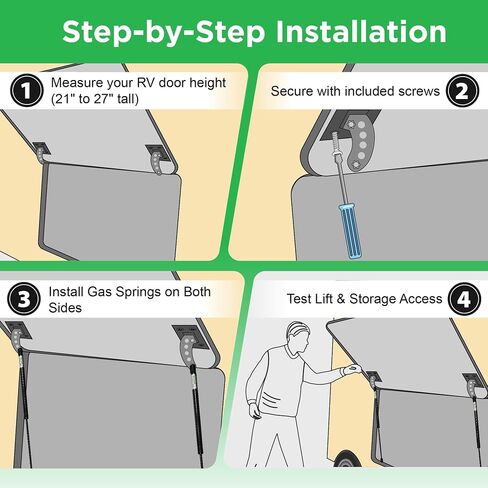 Step-by-Step Installation

1 Measure your RV door height (21" to 27" tall)

Secure with included screws 2

3 Install Gas Springs on Both Sides

Test Lift & Storage Access 4