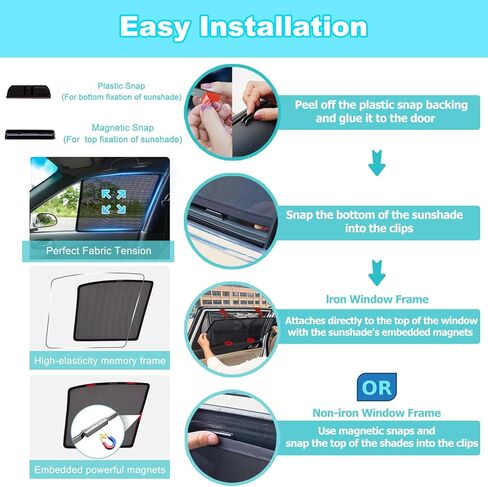 Easy Installation

Plastic Snap
(For bottom fixation of sunshade)

Magnetic Snap
(For top fixation of sunshade)

Perfect Fabric Tension

High-elasticity memory frame

Embedded powerful magnets

Peel off the plastic snap backing and glue it to the door

Snap the bottom of the sunshade into the clips

Iron Window Frame

Attaches directly to the top of the window with the sunshade's embedded magnets

OR

Non-iron Window Frame

Use magnetic snaps and snap the top of the shades into the clips