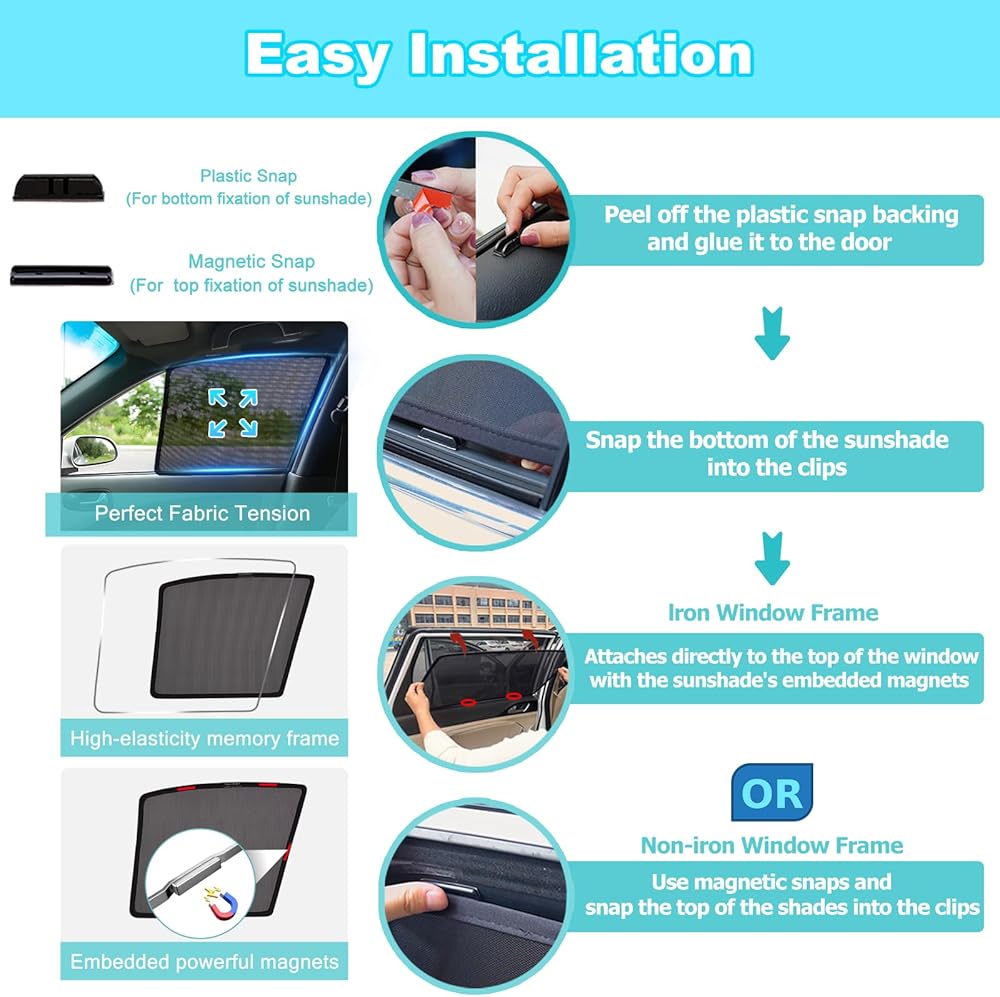 Easy Installation

Plastic Snap
(For bottom fixation of sunshade)

Magnetic Snap
(For top fixation of sunshade)

Perfect Fabric Tension

High-elasticity memory frame

Embedded powerful magnets

Peel off the plastic snap backing and glue it to the door

Snap the bottom of the sunshade into the clips

Iron Window Frame

Attaches directly to the top of the window with the sunshade's embedded magnets

OR

Non-iron Window Frame

Use magnetic snaps and snap the top of the shades into the clips