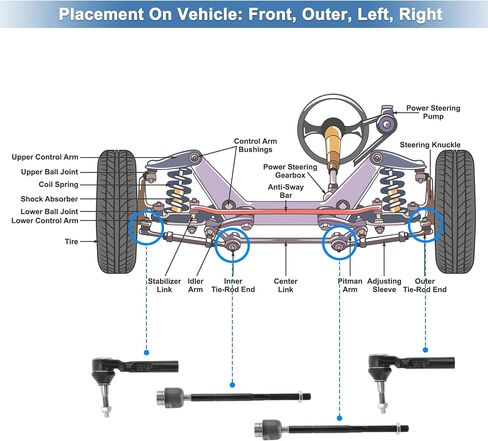 Placement On Vehicle: Front, Outer, Left, Right

Power Steering Pump

Control Arm Bushings

Steering Knuckle

Upper Control Arm

Upper Ball Joint

Coil Spring

Shock Absorber

Lower Ball Joint

Lower Control Arm

Tire

Power Steering Gearbox

Anti-Sway Bar

Stabilizer Link

Idler Arm

Inner Tie-Rod End

Center Link

Pitman Arm

Adjusting Sleeve

Outer Tie-Rod End