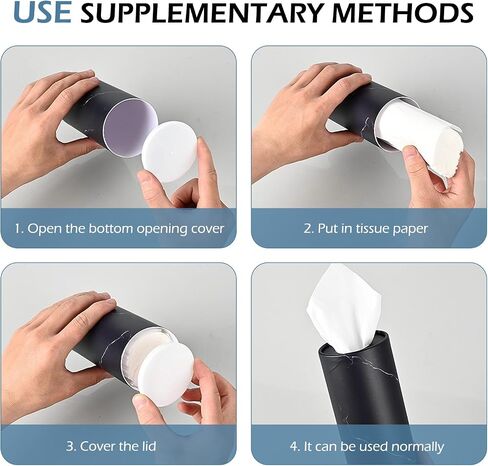 USE SUPPLEMENTARY METHODS

1. Open the bottom opening cover

2. Put in tissue paper

3. Cover the lid

4. It can be used normally