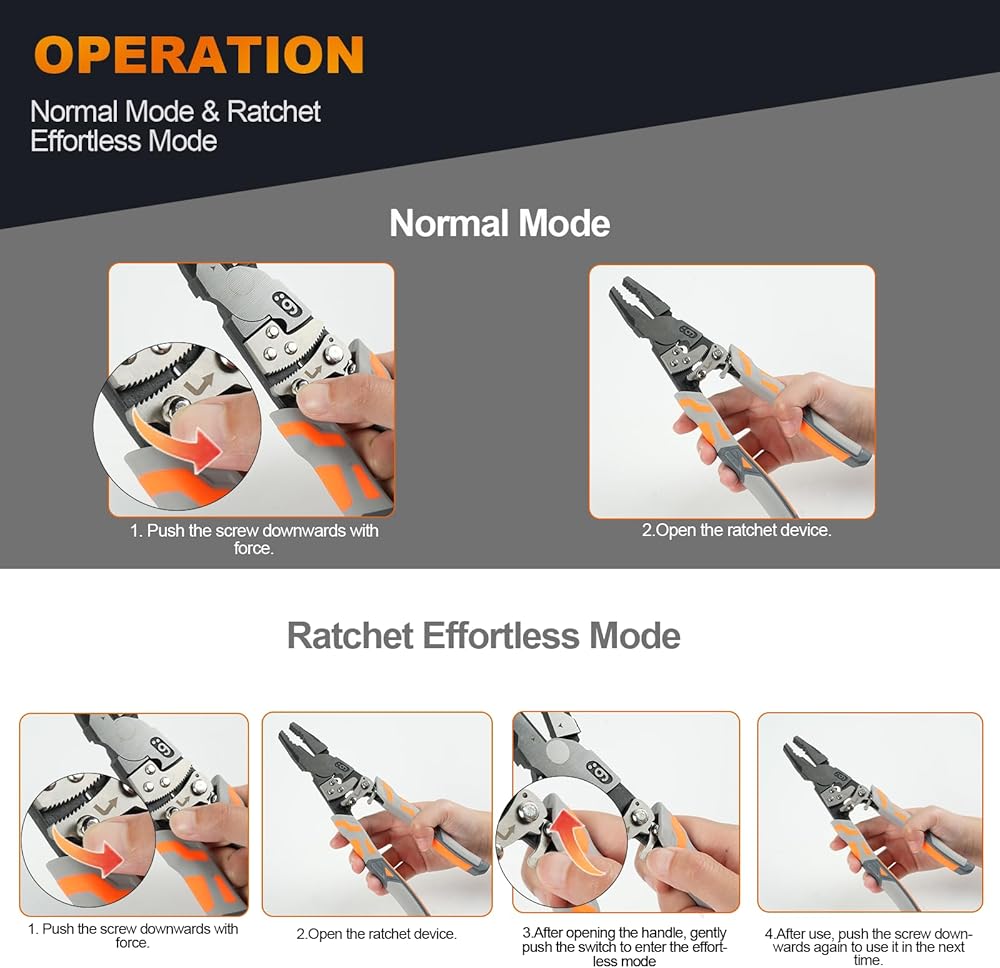 OPERATION

Normal Mode & Ratchet Effortless Mode

Normal Mode

1. Push the screw downwards with force.

2.Open the ratchet device.

Ratchet Effortless Mode

1. Push the screw downwards with force.

2.Open the ratchet device.

3.After opening the handle, gently push the switch to enter the effortless mode

4.After use, push the screw downwards again to use it in the next time.