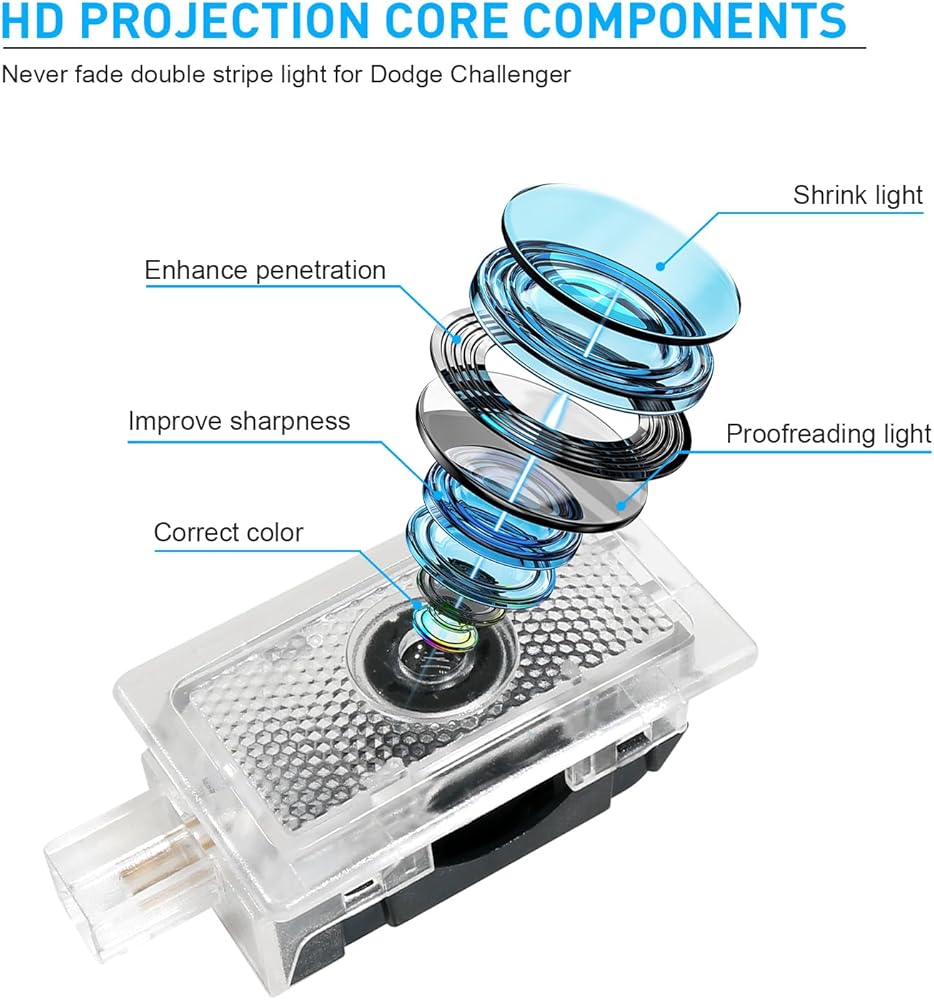 HD PROJECTION CORE COMPONENTS

Never fade double stripe light for Dodge Challenger

Shrink light

Enhance penetration

Improve sharpness

Proofreading light

Correct color