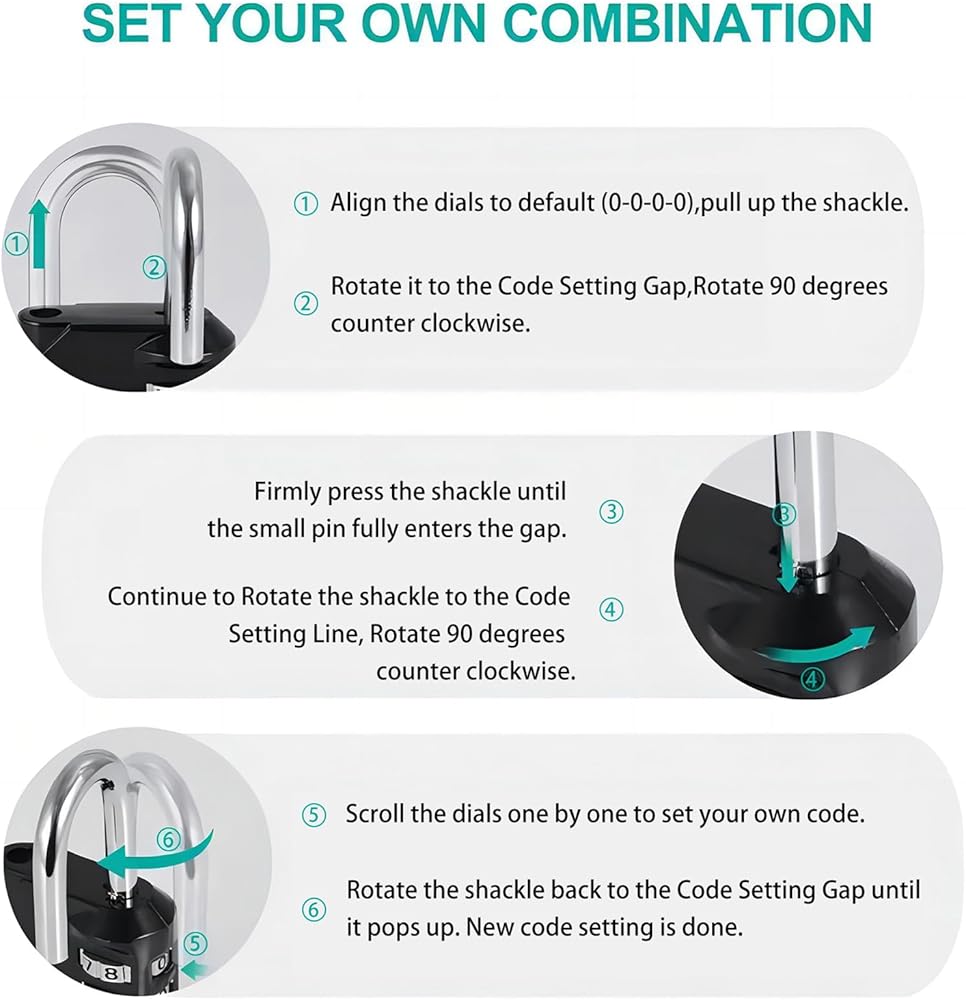 SET YOUR OWN COMBINATION

①

②

① Align the dials to default (0-0-0-0),pull up the shackle.

② Rotate it to the Code Setting Gap,Rotate 90 degrees counter clockwise.

Firmly press the shackle until the small pin fully enters the gap. ③

Continue to Rotate the shackle to the Code Setting Line, Rotate 90 degrees counter clockwise. ④

③

④

⑥

⑤

7 8

⑤ Scroll the dials one by one to set your own code.

⑥ Rotate the shackle back to the Code Setting Gap until it pops up. New code setting is done.