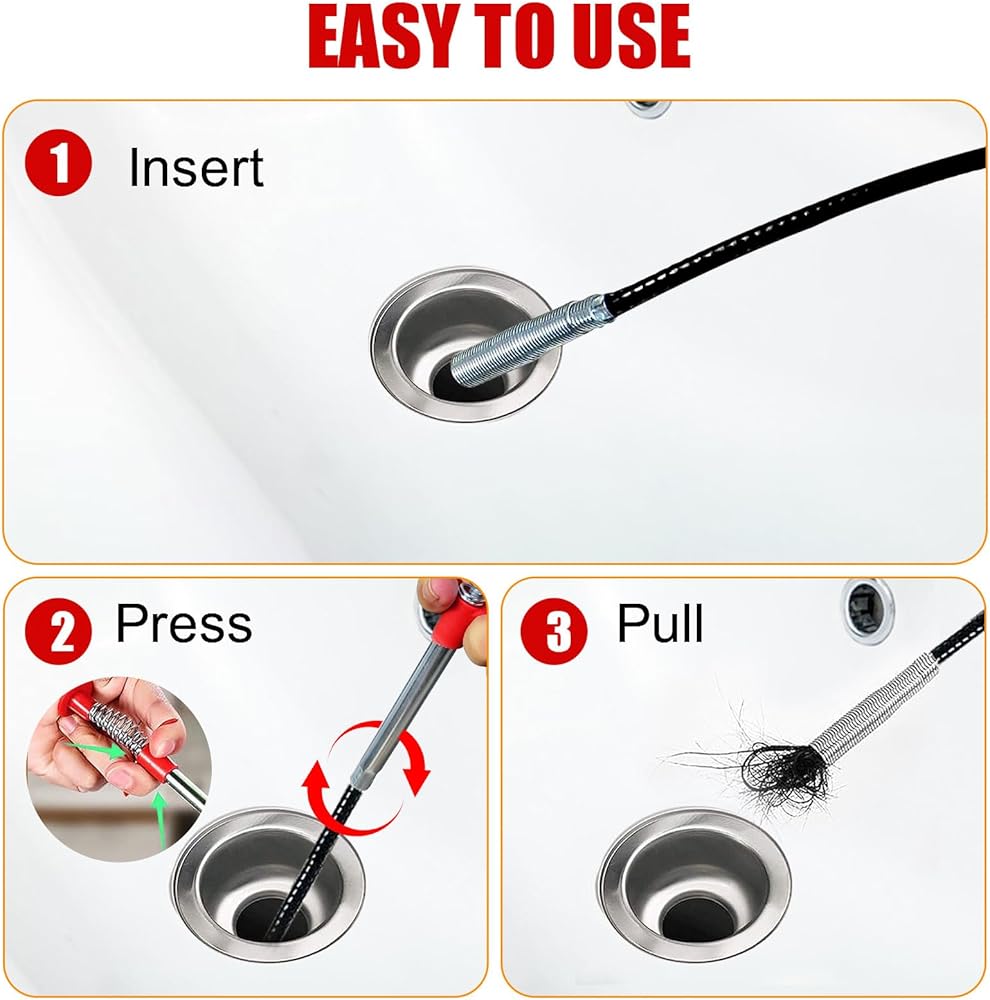 EASY TO USE

1 Insert

2 Press

3 Pull