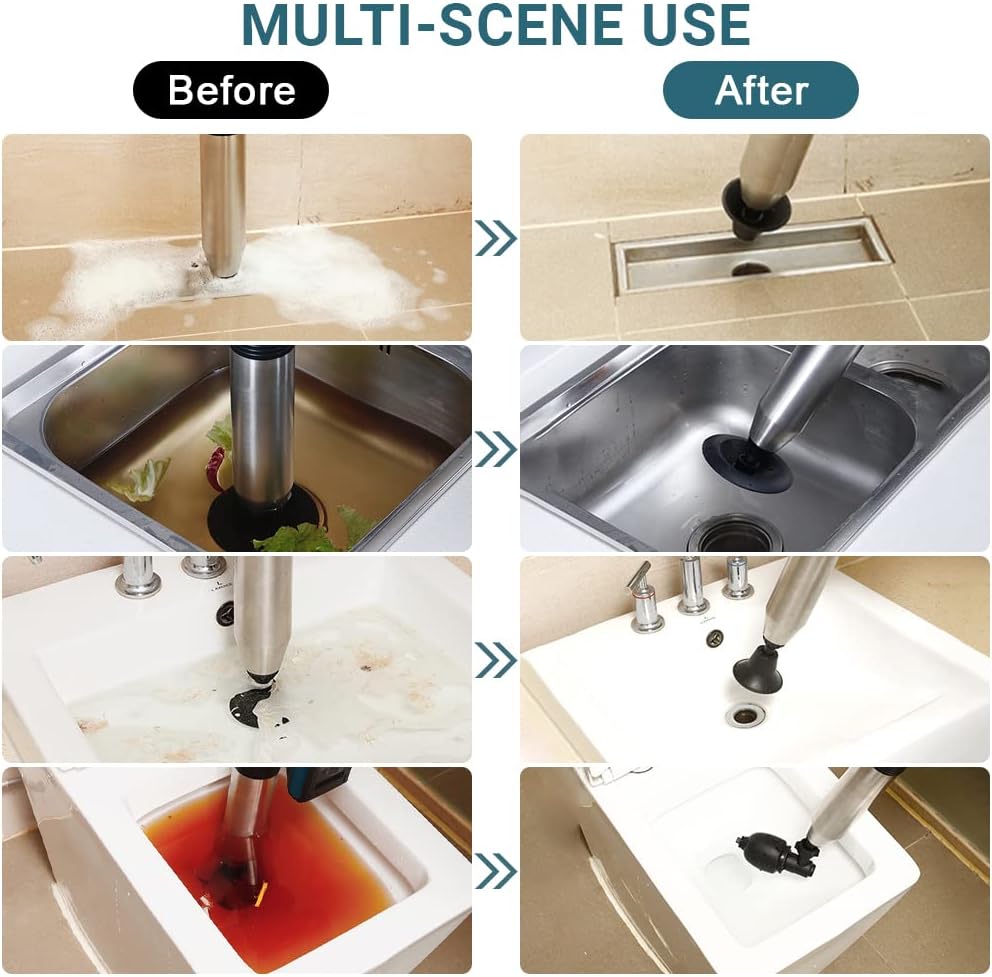 MULTI-SCENE USE

Before

After