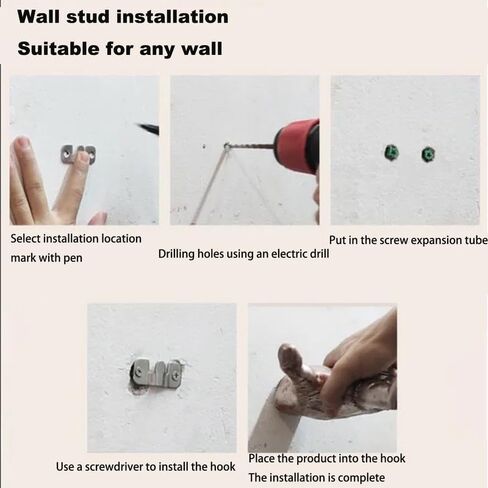 Wall stud installation
Suitable for any wall

Select installation location mark with pen

Drilling holes using an electric drill

Put in the screw expansion tube

Use a screwdriver to install the hook

Place the product into the hook
The installation is complete