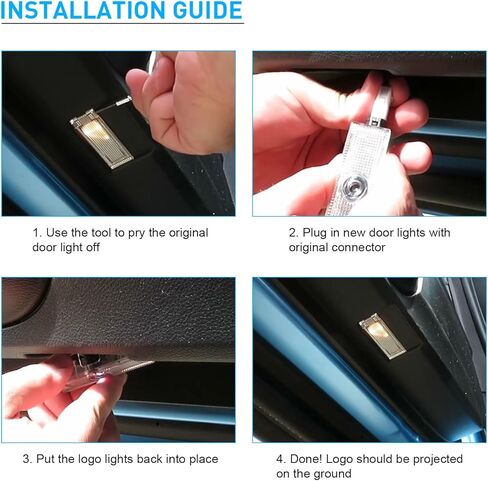 INSTALLATION GUIDE

1. Use the tool to pry the original door light off

2. Plug in new door lights with original connector

3. Put the logo lights back into place

4. Done! Logo should be projected on the ground