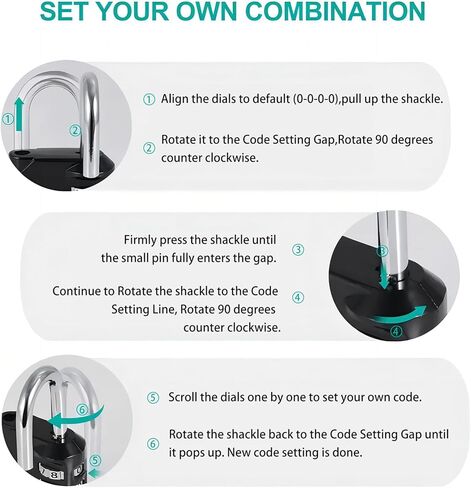 SET YOUR OWN COMBINATION

①

②

① Align the dials to default (0-0-0-0),pull up the shackle.

② Rotate it to the Code Setting Gap,Rotate 90 degrees counter clockwise.

Firmly press the shackle until the small pin fully enters the gap. ③

Continue to Rotate the shackle to the Code Setting Line, Rotate 90 degrees counter clockwise. ④

③

④

⑥

⑤

7 8

⑤ Scroll the dials one by one to set your own code.

⑥ Rotate the shackle back to the Code Setting Gap until it pops up. New code setting is done.