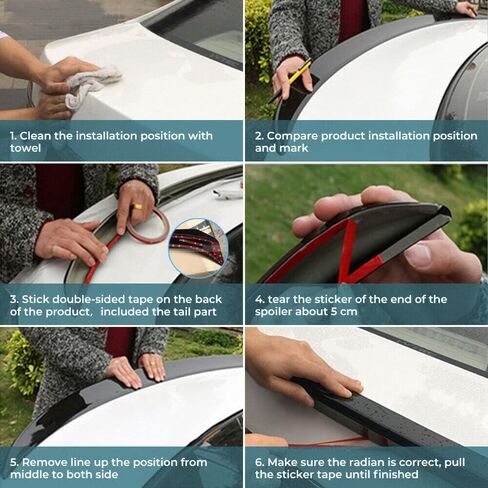 1. Clean the installation position with towel

2. Compare product installation position and mark

3. Stick double-sided tape on the back of the product, included the tail part

4. tear the sticker of the end of the spoiler about 5 cm

5. Remove line up the position from middle to both side

6. Make sure the radian is correct, pull the sticker tape until finished