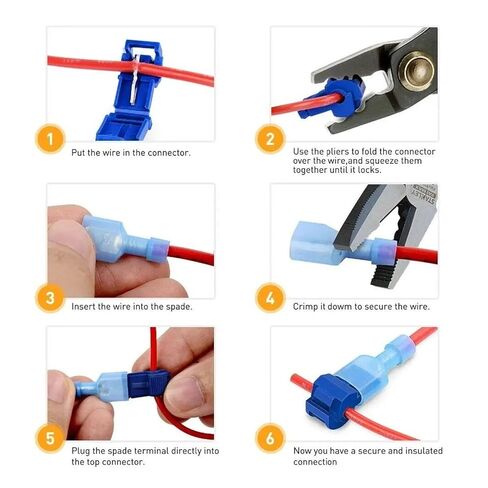 1
Put the wire in the connector.

2
Use the pliers to fold the connector over the wire,and squeeze them together until it locks.

3
Insert the wire into the spade.

STANLEY

4
Crimp it dowm to secure the wire.

5
Plug the spade terminal directly into the top connector.

6
Now you have a secure and insulated connection