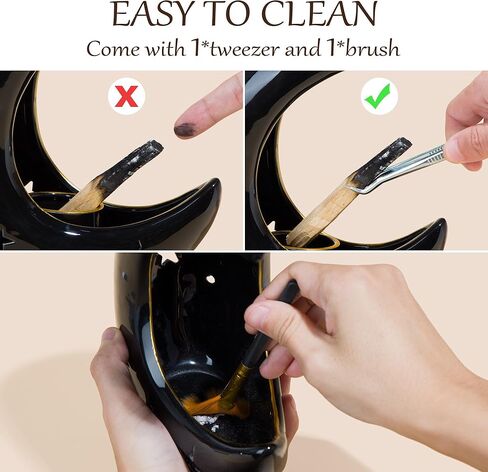 EASY TO CLEAN

Come with 1*tweezer and 1*brush