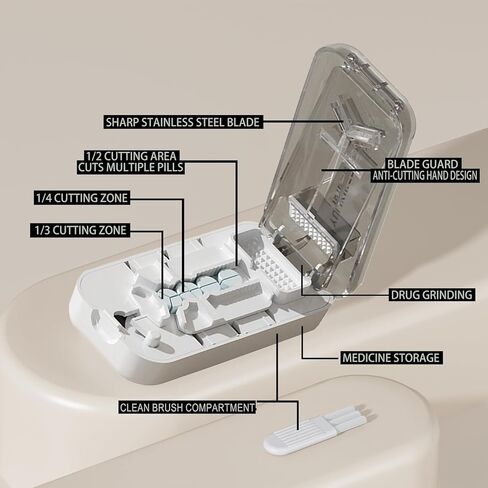 SHARP STAINLESS STEEL BLADE

1/2 CUTTING AREA
CUTS MULTIPLE PILLS

BLADE GUARD
ANTI-CUTTING HAND DESIGN

1/4 CUTTING ZONE

1/3 CUTTING ZONE

DRUG GRINDING

MEDICINE STORAGE

CLEAN BRUSH COMPARTMENT