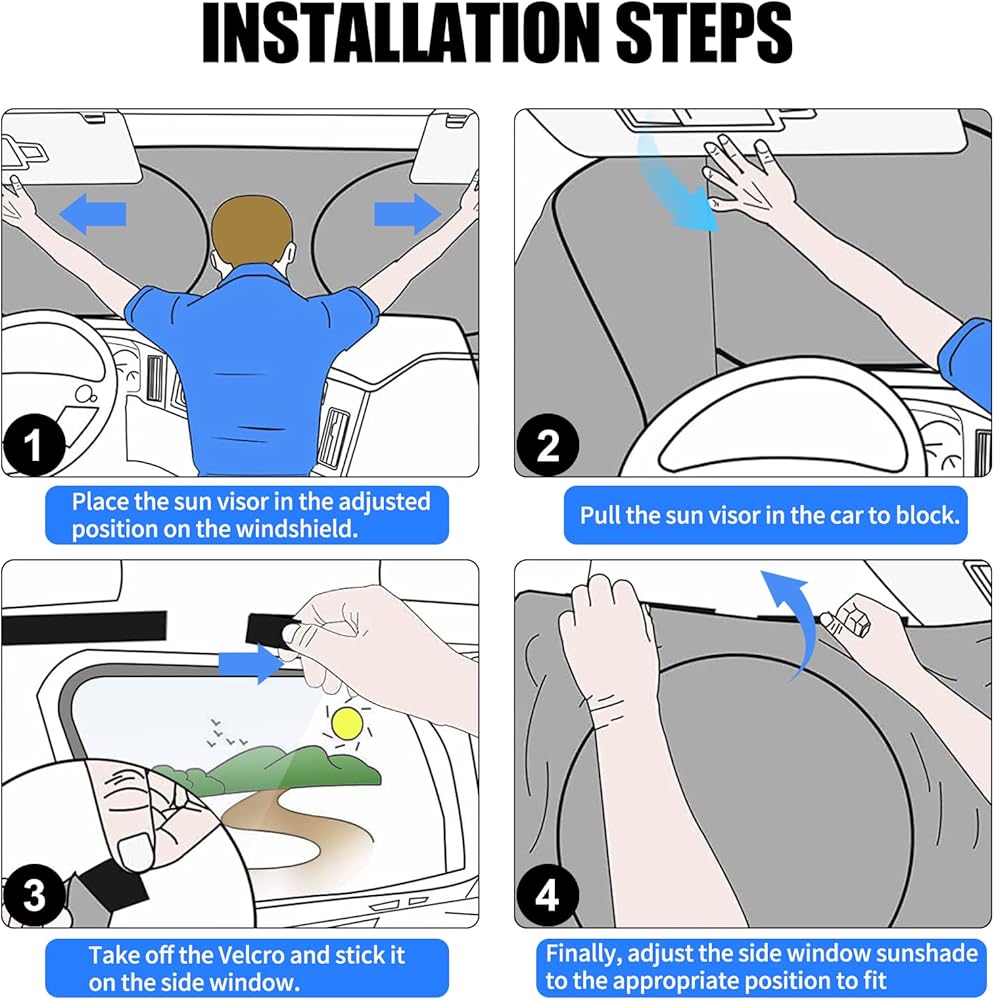 INSTALLATION STEPS

1

Place the sun visor in the adjusted position on the windshield.

2

Pull the sun visor in the car to block.

3

Take off the Velcro and stick it on the side window.

4

Finally, adjust the side window sunshade to the appropriate position to fit