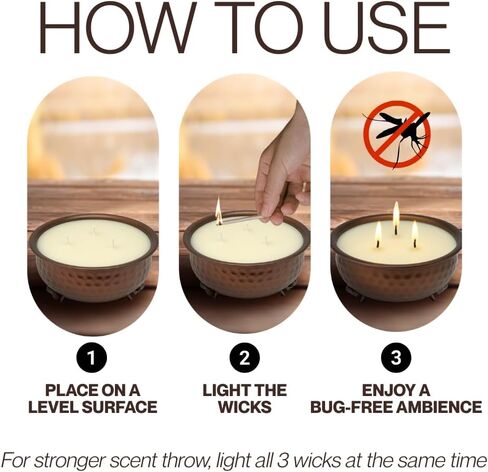 HOW TO USE

1
PLACE ON A LEVEL SURFACE

2
LIGHT THE WICKS

3
ENJOY A BUG-FREE AMBIENCE

For stronger scent throw, light all 3 wicks at the same time