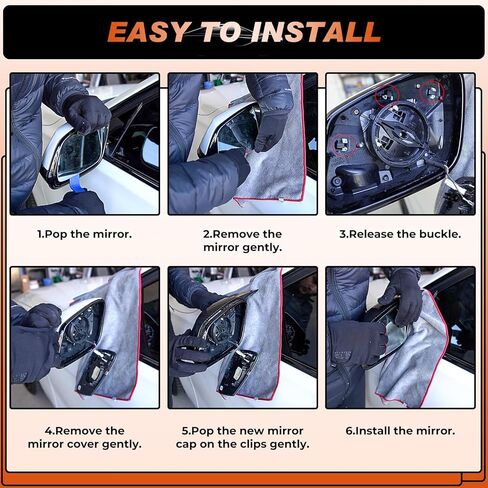 EASY TO INSTALL

1.Pop the mirror.

2.Remove the mirror gently.

3.Release the buckle.

4.Remove the mirror cover gently.

5.Pop the new mirror cap on the clips gently.

6.Install the mirror.