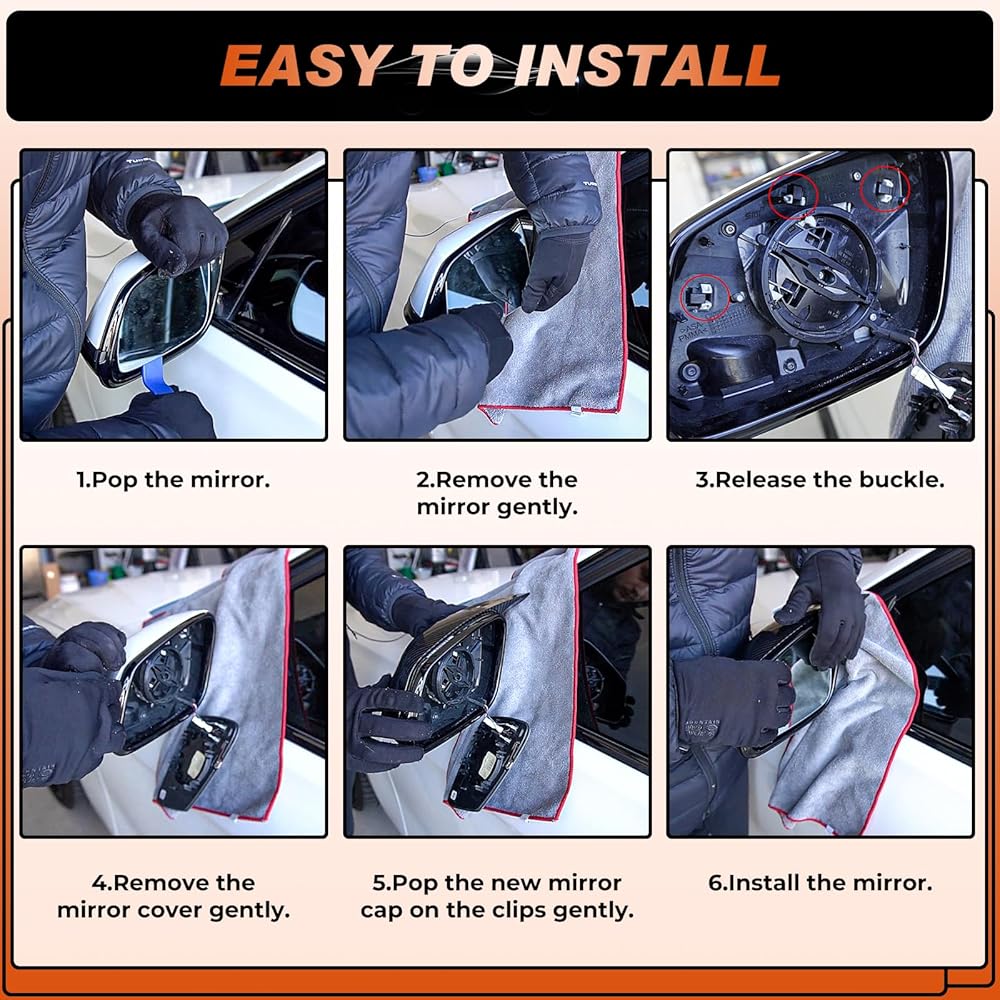 EASY TO INSTALL

1.Pop the mirror.

2.Remove the mirror gently.

3.Release the buckle.

4.Remove the mirror cover gently.

5.Pop the new mirror cap on the clips gently.

6.Install the mirror.