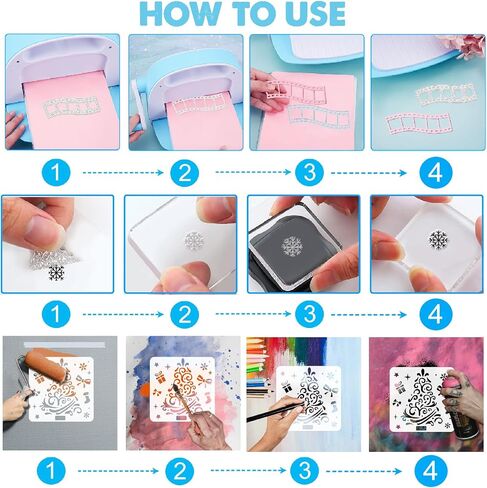 HOW TO USE

1 2 3 4

1 2 3 4

1 2 3 4