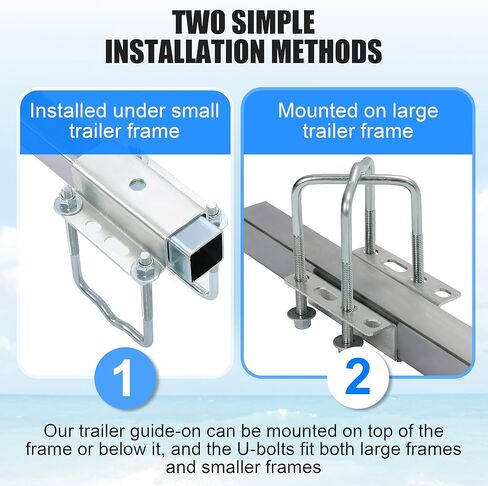 TWO SIMPLE INSTALLATION METHODS

Installed under small trailer frame

1

Mounted on large trailer frame

2

Our trailer guide-on can be mounted on top of the frame or below it, and the U-bolts fit both large frames and smaller frames