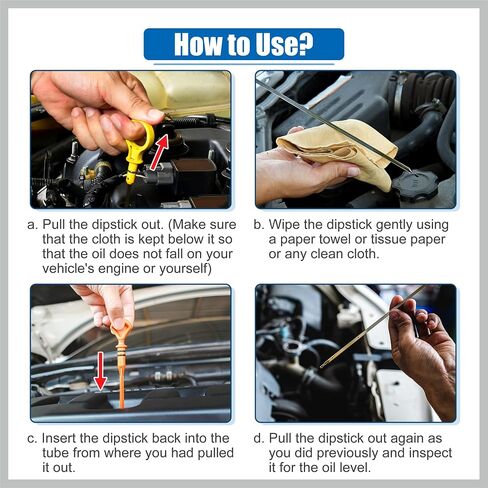 How to Use?

a. Pull the dipstick out. (Make sure that the cloth is kept below it so that the oil does not fall on your vehicle's engine or yourself)

b. Wipe the dipstick gently using a paper towel or tissue paper or any clean cloth.

c. Insert the dipstick back into the tube from where you had pulled it out.

d. Pull the dipstick out again as you did previously and inspect it for the oil level.