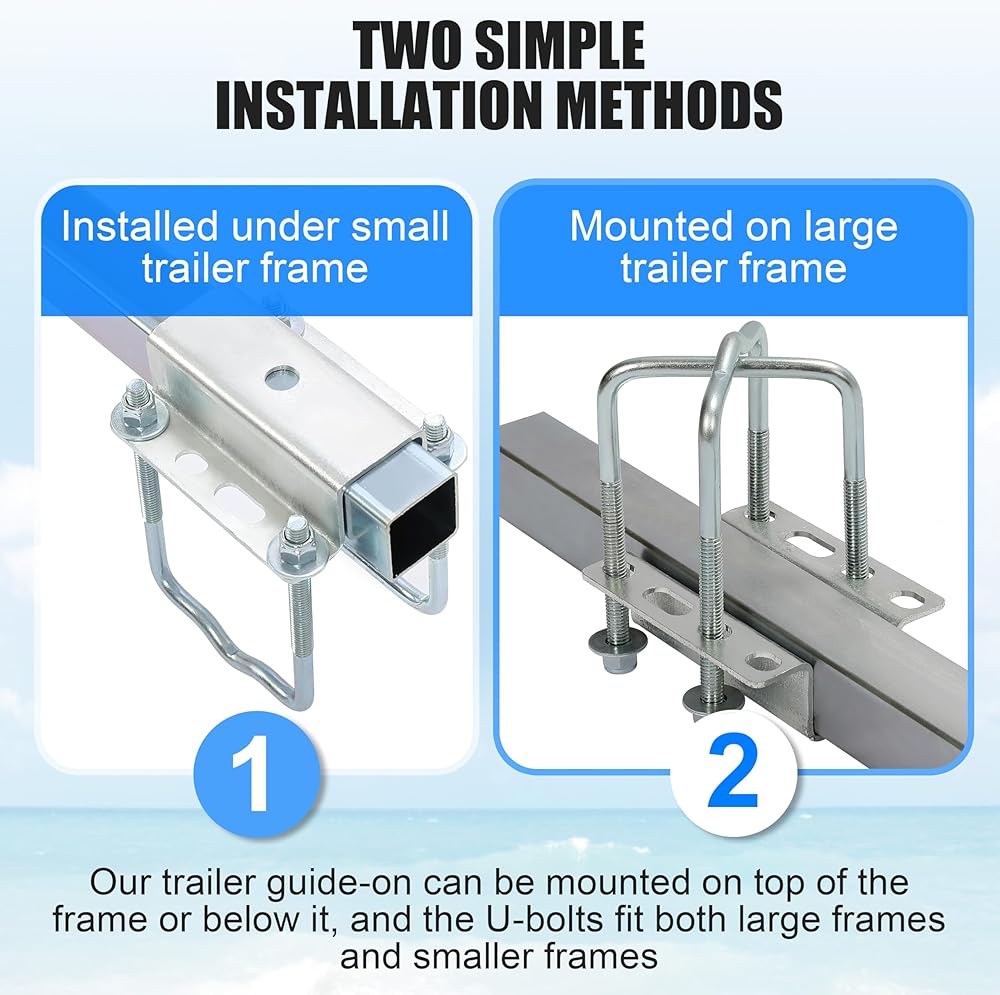 TWO SIMPLE INSTALLATION METHODS

Installed under small trailer frame

1

Mounted on large trailer frame

2

Our trailer guide-on can be mounted on top of the frame or below it, and the U-bolts fit both large frames and smaller frames