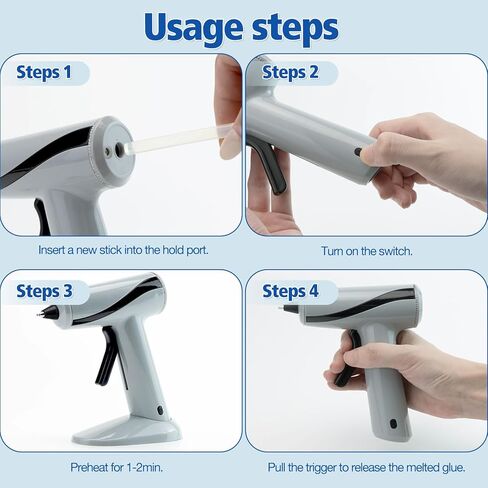 Usage steps

Steps 1

Insert a new stick into the hold port.

Steps 2

Turn on the switch.

Steps 3

Preheat for 1-2min.

Steps 4

Pull the trigger to release the melted glue.