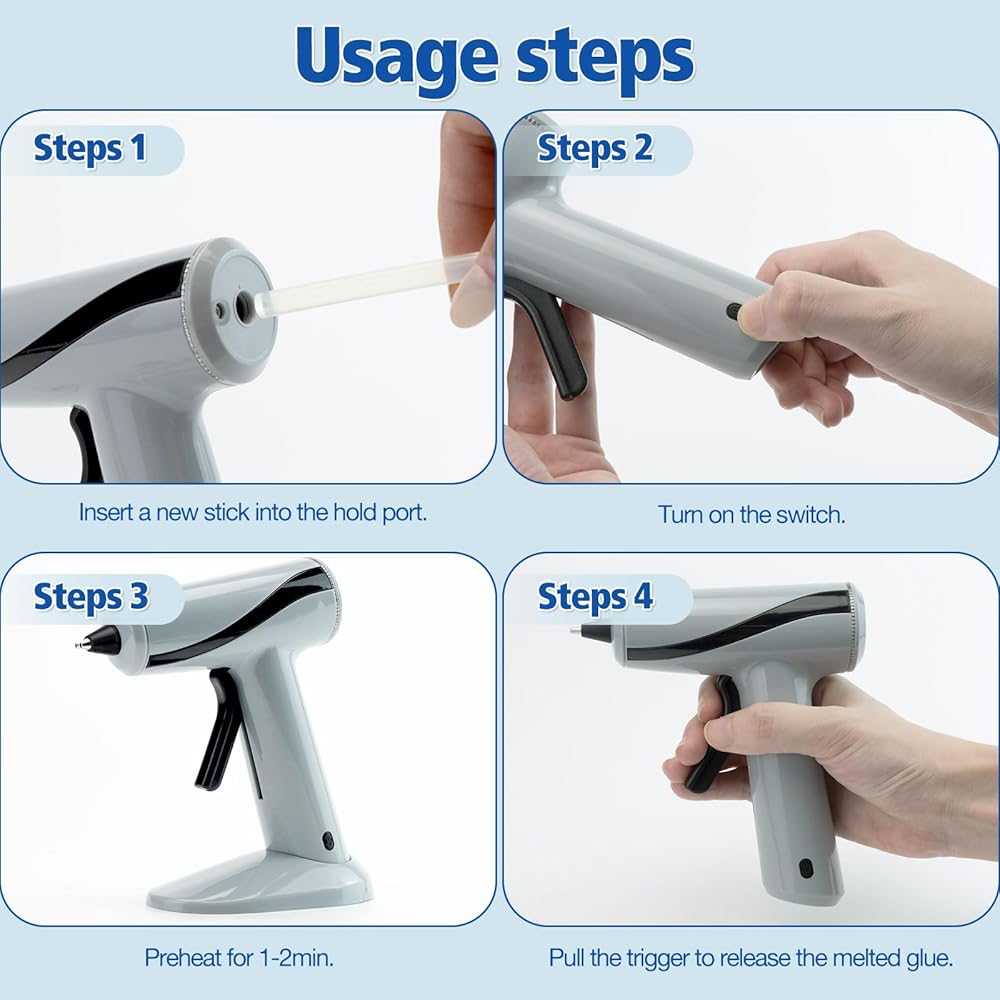 Usage steps

Steps 1

Insert a new stick into the hold port.

Steps 2

Turn on the switch.

Steps 3

Preheat for 1-2min.

Steps 4

Pull the trigger to release the melted glue.