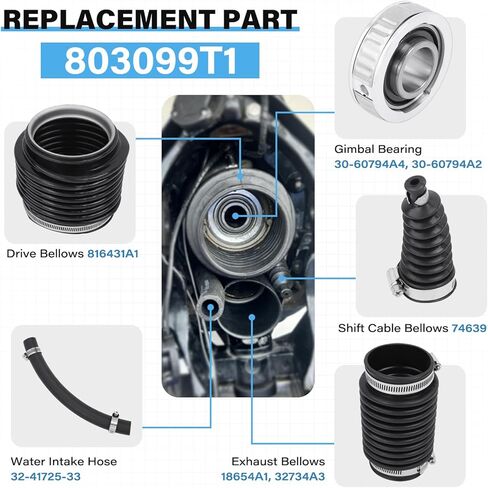 REPLACEMENT PART
803099T1

Gimbal Bearing
30-60794A4, 30-60794A2

Drive Bellows 816431A1

Shift Cable Bellows 74639

Water Intake Hose
32-41725-33

Exhaust Bellows
18654A1, 32734A3