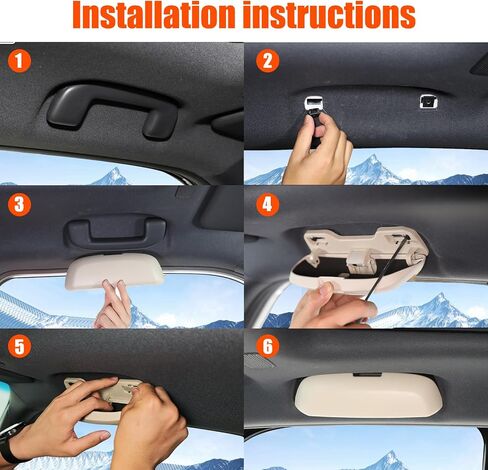 Installation instructions

1

2

3

4

5

6