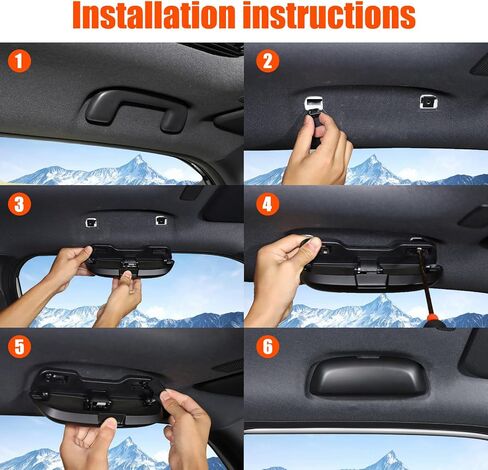 Installation instructions

1

2

3

4

5

6