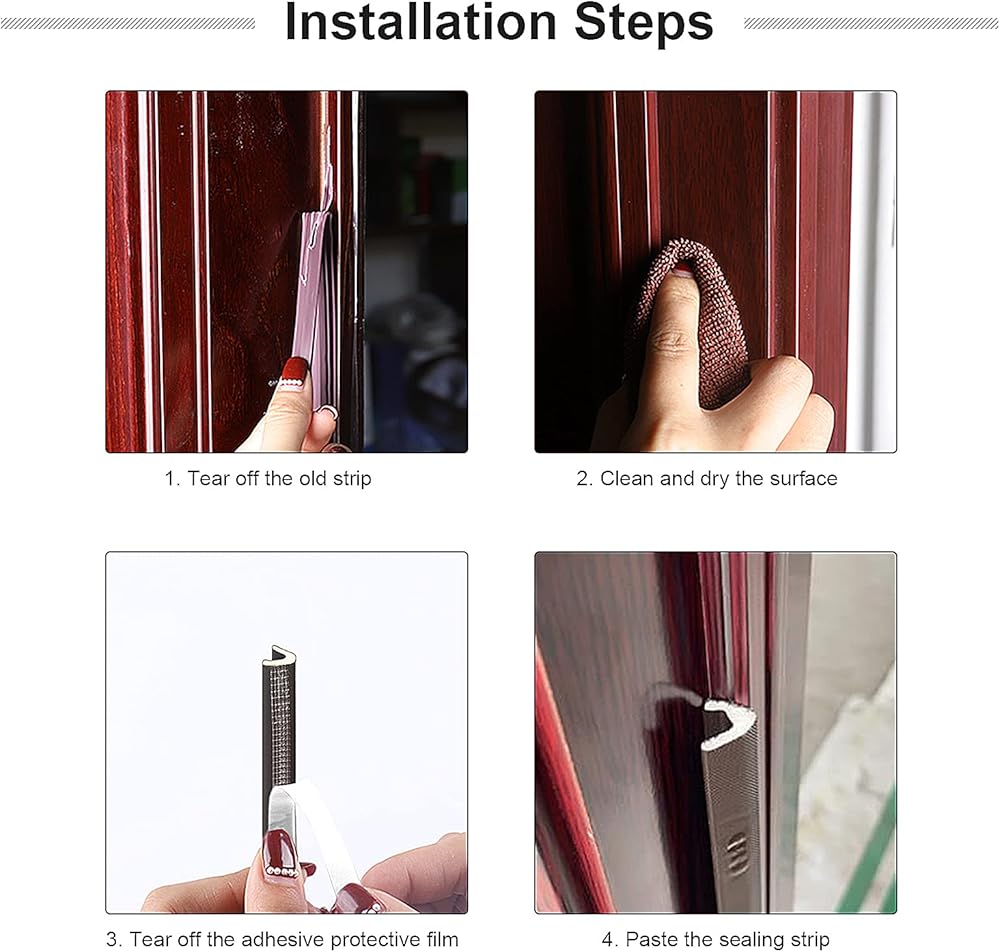 Installation Steps

1. Tear off the old strip

2. Clean and dry the surface

3. Tear off the adhesive protective film

4. Paste the sealing strip