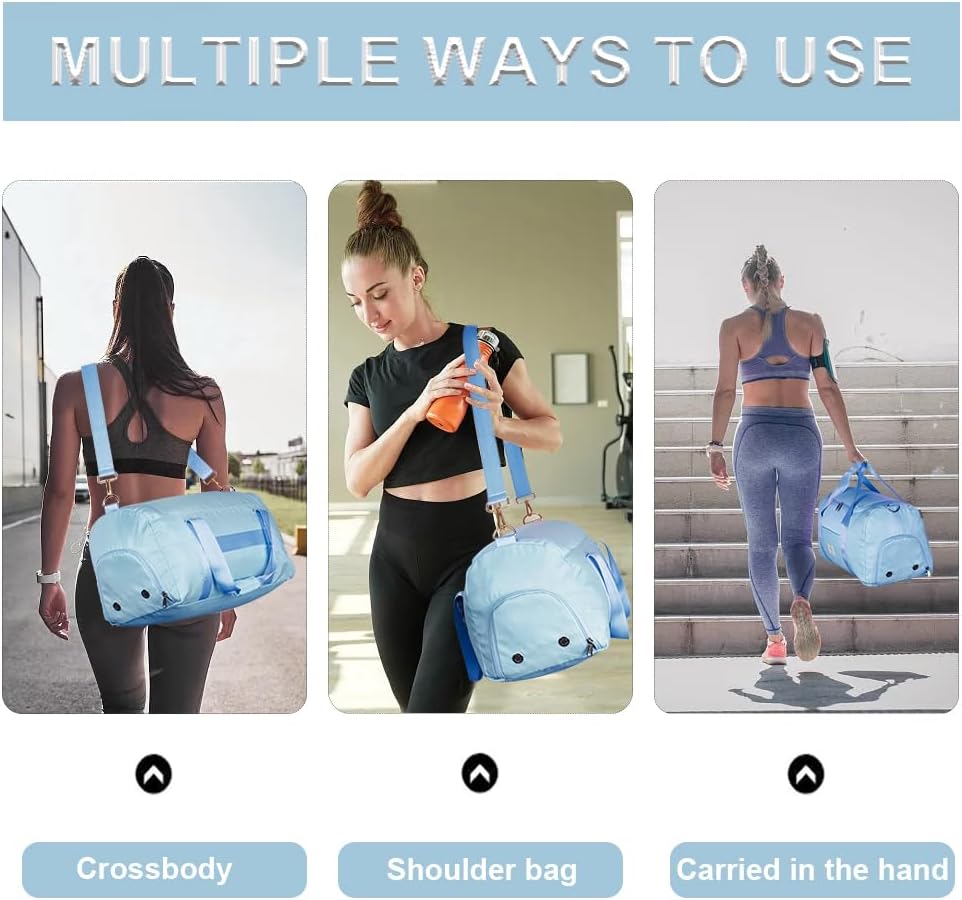 MULTIPLE WAYS TO USE

Crossbody

Shoulder bag

Carried in the hand