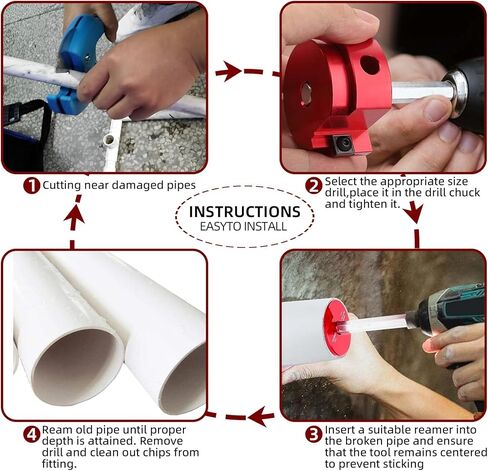 1 Cutting near damaged pipes

2 Select the appropriate size drill,place it in the drill chuck and tighten it.

INSTRUCTIONS
EASYTO INSTALL

4 Ream old pipe until proper depth is attained. Remove drill and clean out chips from fitting.

3 Insert a suitable reamer into the broken pipe and ensure that the tool remains centered to prevent sticking