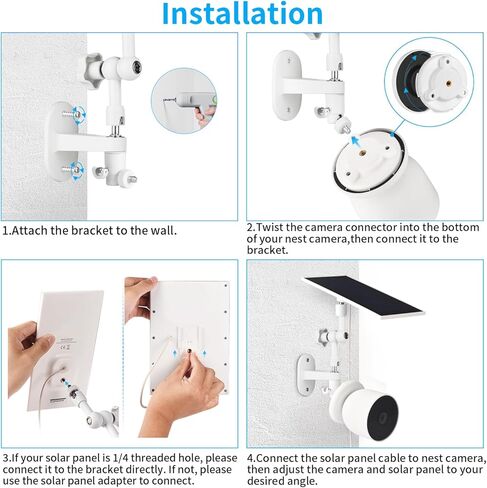 Installation

1.Attach the bracket to the wall.

2.Twist the camera connector into the bottom of your nest camera,then connect it to the bracket.

3.If your solar panel is 1/4 threaded hole, please connect it to the bracket directly. If not, please use the solar panel adapter to connect.

4.Connect the solar panel cable to nest camera, then adjust the camera and solar panel to your desired angle.