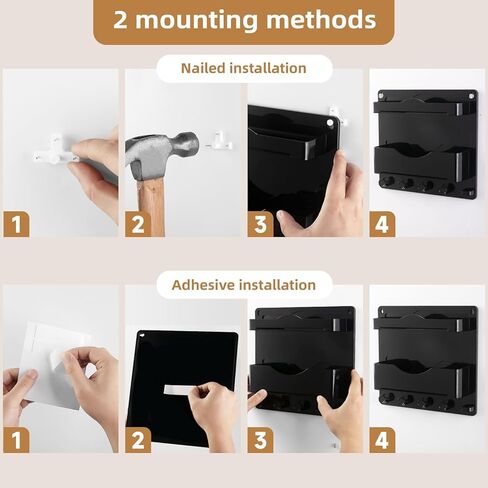 2 mounting methods

Nailed installation

1

2

3

4

Adhesive installation

1

2

3

4