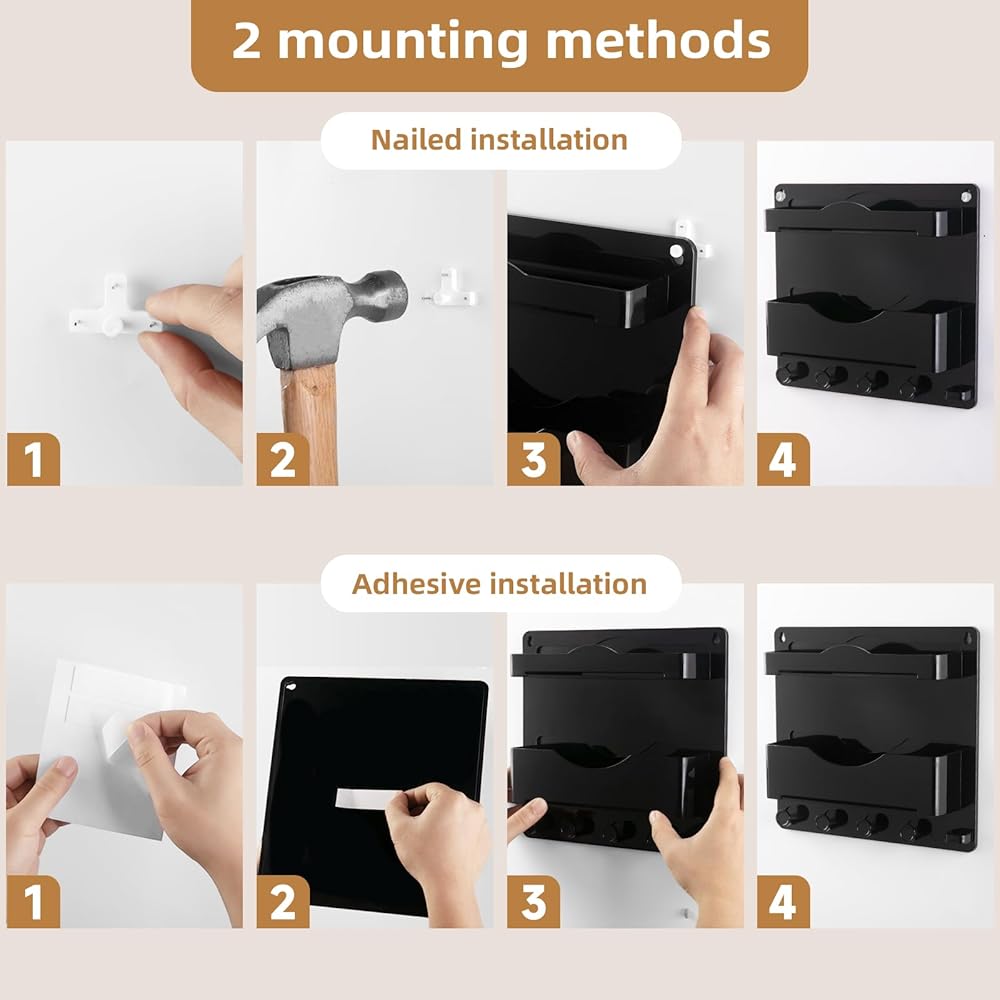 2 mounting methods

Nailed installation

1

2

3

4

Adhesive installation

1

2

3

4