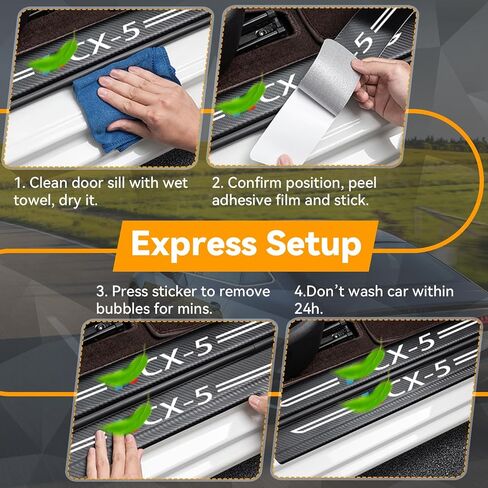 CX-5

CX-5

1. Clean door sill with wet towel, dry it.

2. Confirm position, peel adhesive film and stick.

Express Setup

3. Press sticker to remove bubbles for mins.

4.Don't wash car within 24h.

CX-5

CX-5

CX-5

CX-5