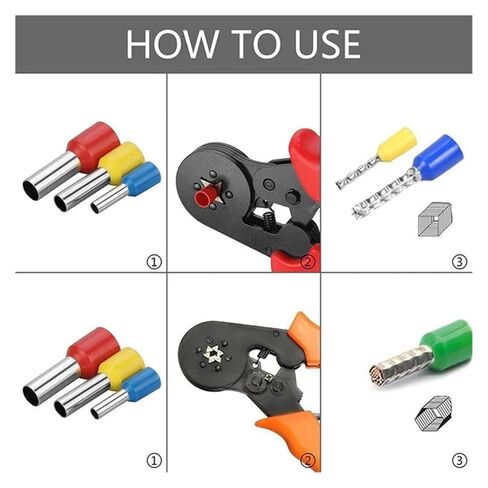 HOW TO USE

①

②

③

①

②

③