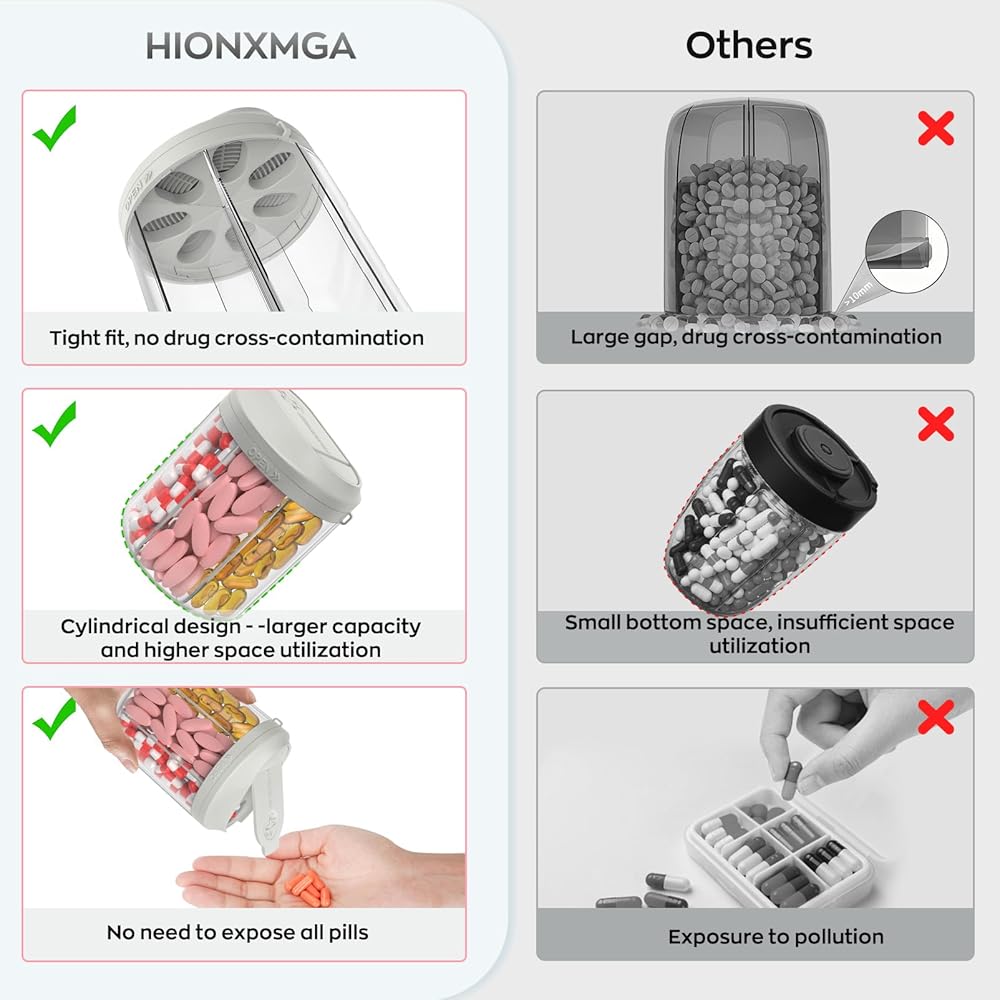 HIONXMGA

Tight fit, no drug cross-contamination

Cylindrical design - -larger capacity and higher space utilization

No need to expose all pills

Others

>10mm

Large gap, drug cross-contamination

Small bottom space, insufficient space utilization

Exposure to pollution